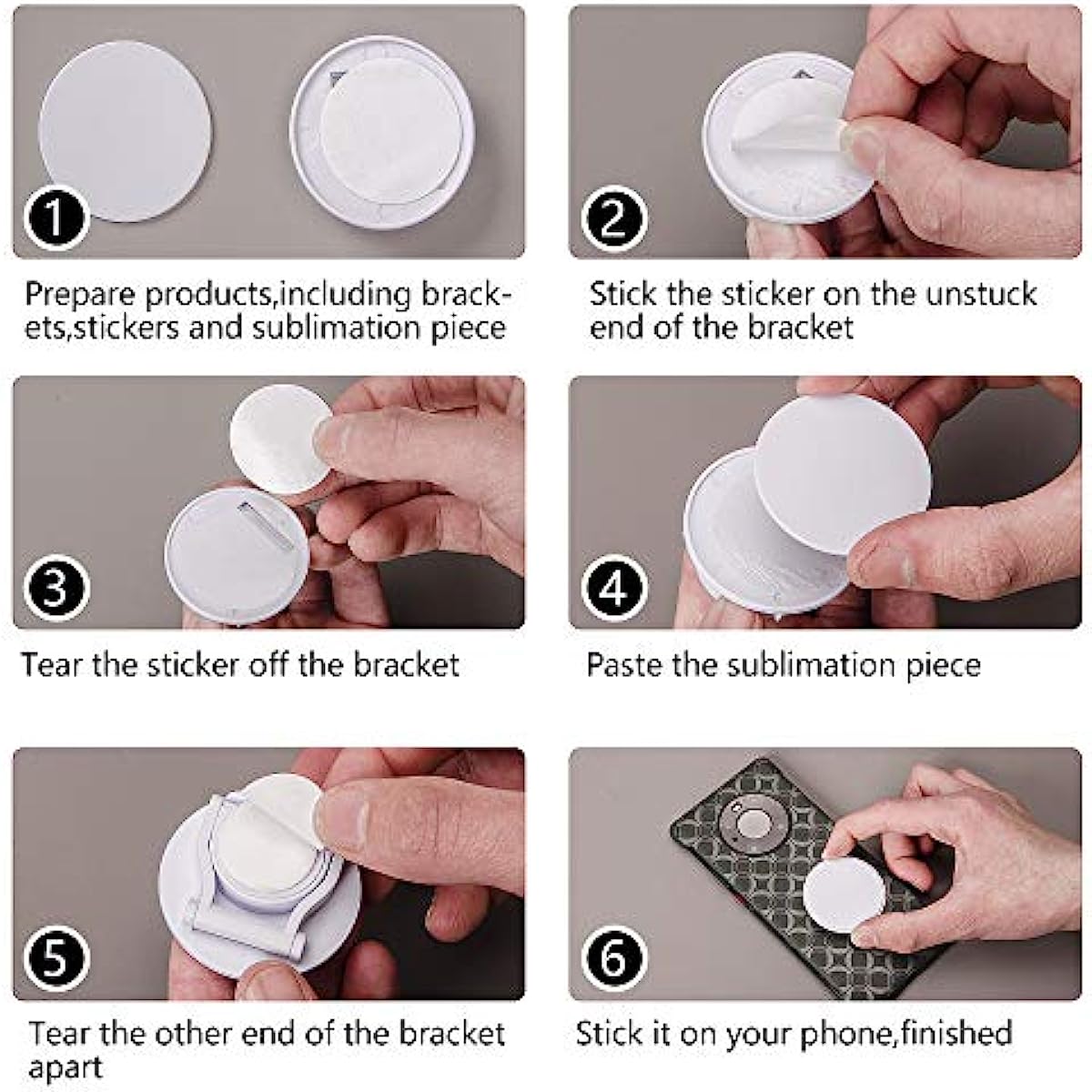 1

Prepare products,including brackets,stickers and sublimation piece

2

Stick the sticker on the unstuck end of the bracket

3

Tear the sticker off the bracket

4

Paste the sublimation piece

5

Tear the other end of the bracket apart

6

Stick it on your phone,finished