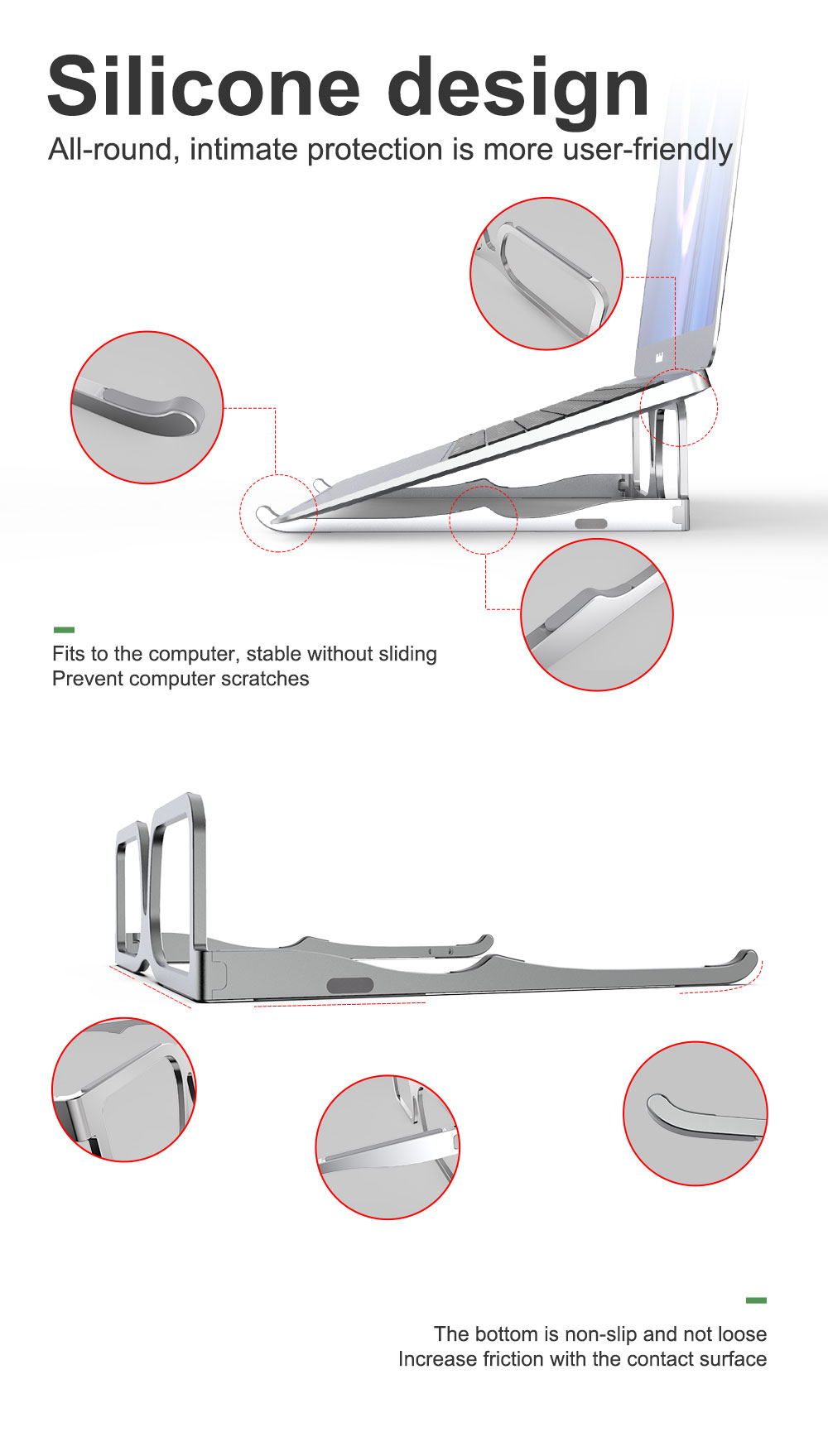 Silicone design

All-round, intimate protection is more user-friendly

Fits to the computer, stable without sliding
Prevent computer scratches

The bottom is non-slip and not loose
Increase friction with the contact surface