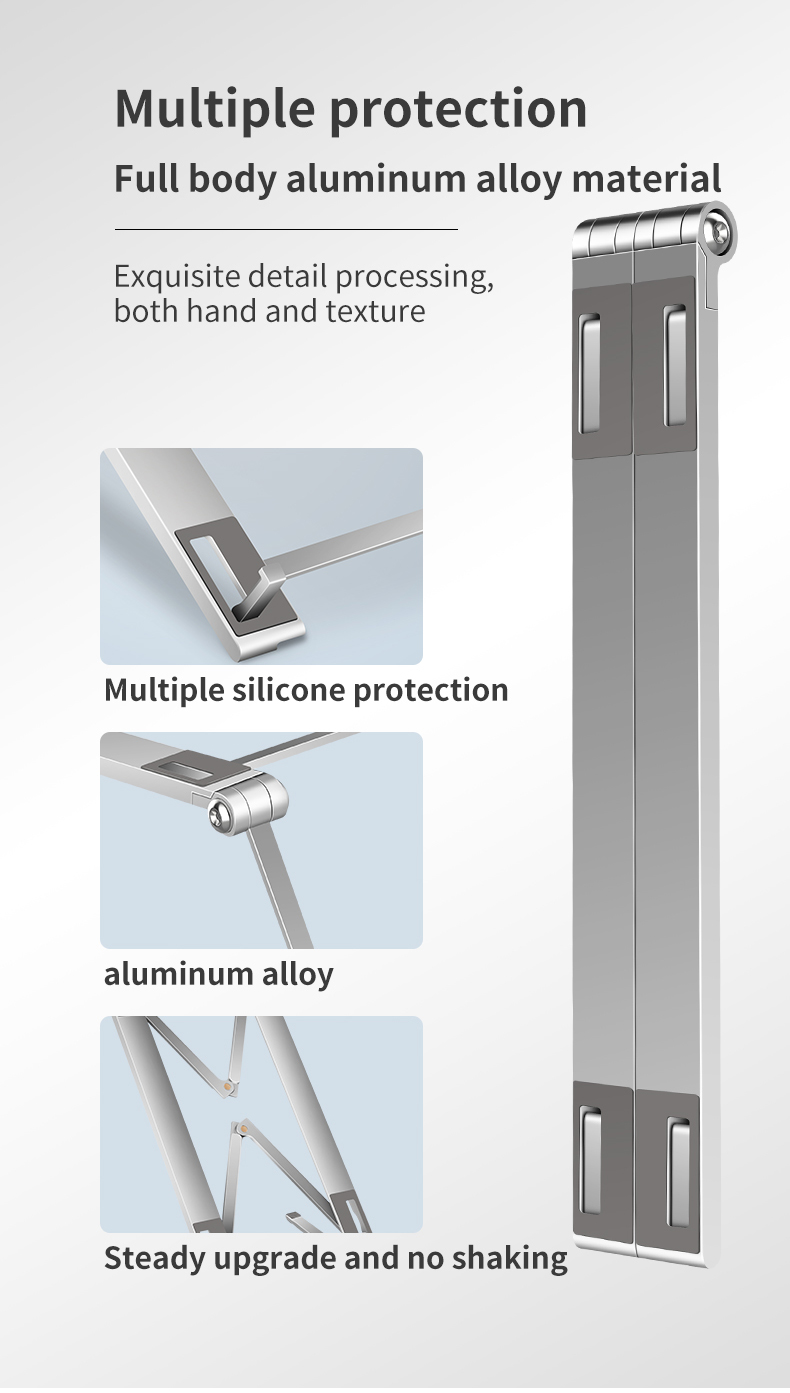 Multiple protection

Full body aluminum alloy material

Exquisite detail processing, both hand and texture

Multiple silicone protection

aluminum alloy

Steady upgrade and no shaking