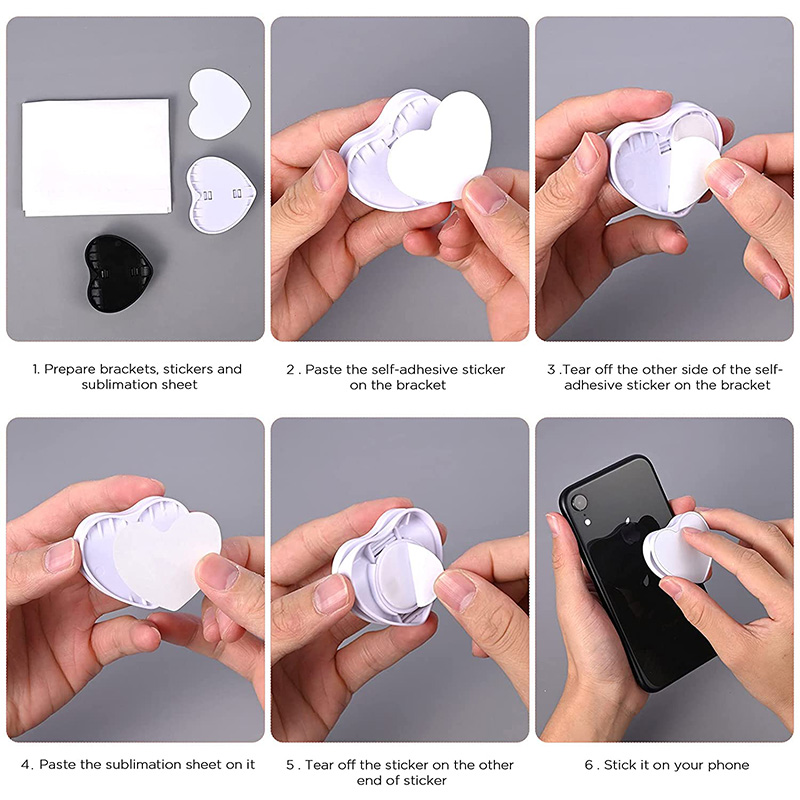 1. Prepare brackets, stickers and sublimation sheet

2 . Paste the self-adhesive sticker on the bracket

3 .Tear off the other side of the self-adhesive sticker on the bracket

4. Paste the sublimation sheet on it

5 . Tear off the sticker on the other end of sticker

6 . Stick it on your phone